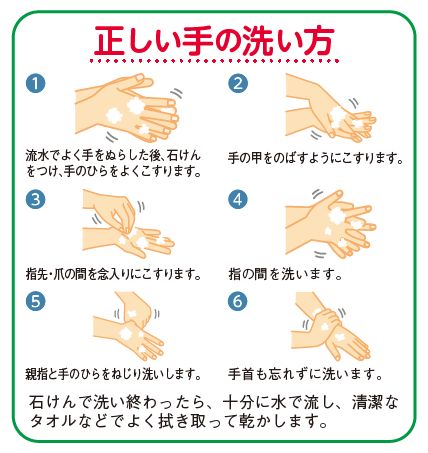 正しい手の洗い方

1
流水でよく手をぬらした後、石けんをつけ、手のひらをよくこすります。

2
手の甲をのばすようにこすります。

3
指先・爪の間を念入りにこすります。

4
指の間を洗います。

5
親指と手のひらをねじり洗いします。

6
手首も忘れずに洗います。

石けんで洗い終わったら、十分に水で流し、清潔なタオルなどでよく拭き取って乾かします。