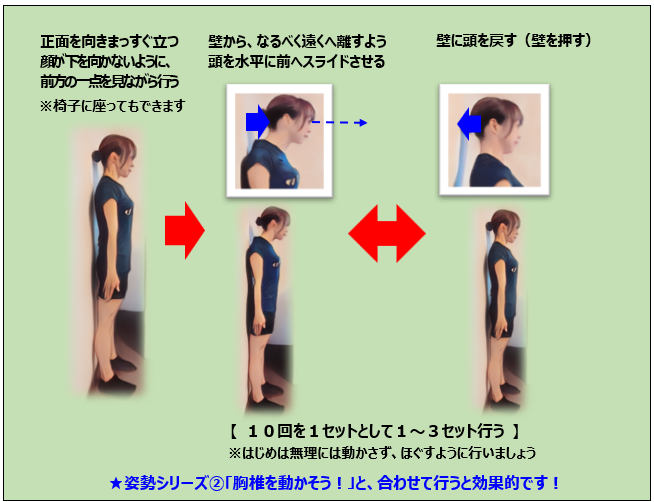 正面を向きまっすぐ立つ
顔が下を向かないように、
前方の一点を見ながら行う
※椅子に座ってもできます

壁から、なるべく遠くへ離すよう
頭を水平に前へスライドさせる

壁に頭を戻す（壁を押す）

【 １０回を１セットとして１～３セット行う 】
※はじめは無理には動かさず、ほぐすように行いましょう

★姿勢シリーズ②「胸椎を動かそう！」と、合わせて行うと効果的です！